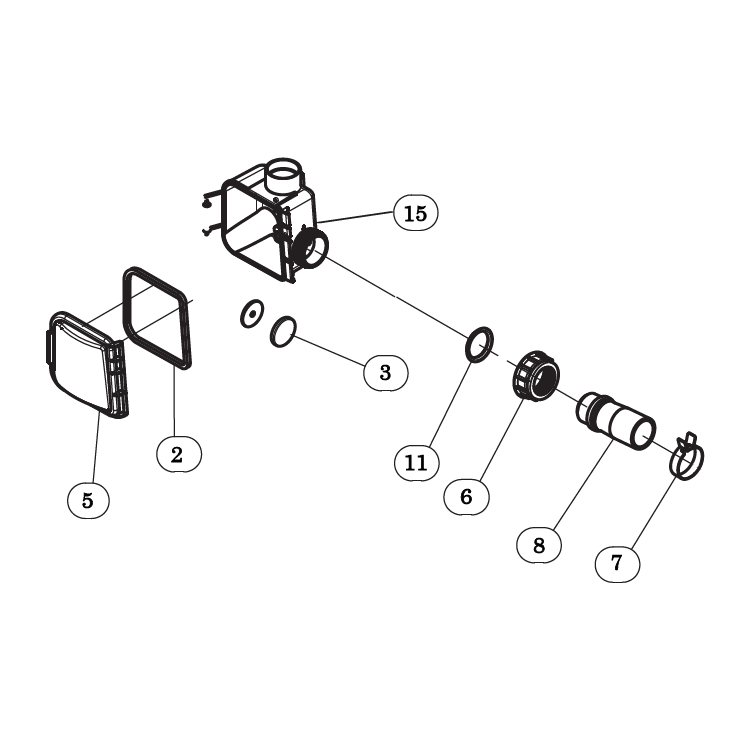 15
3
2
5
11
6
8
7