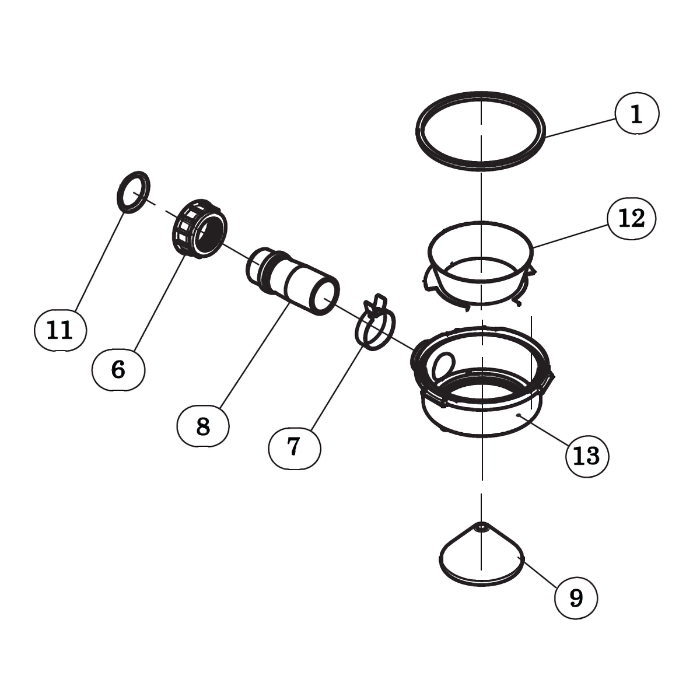 1
12
11
6
8
7
13
9