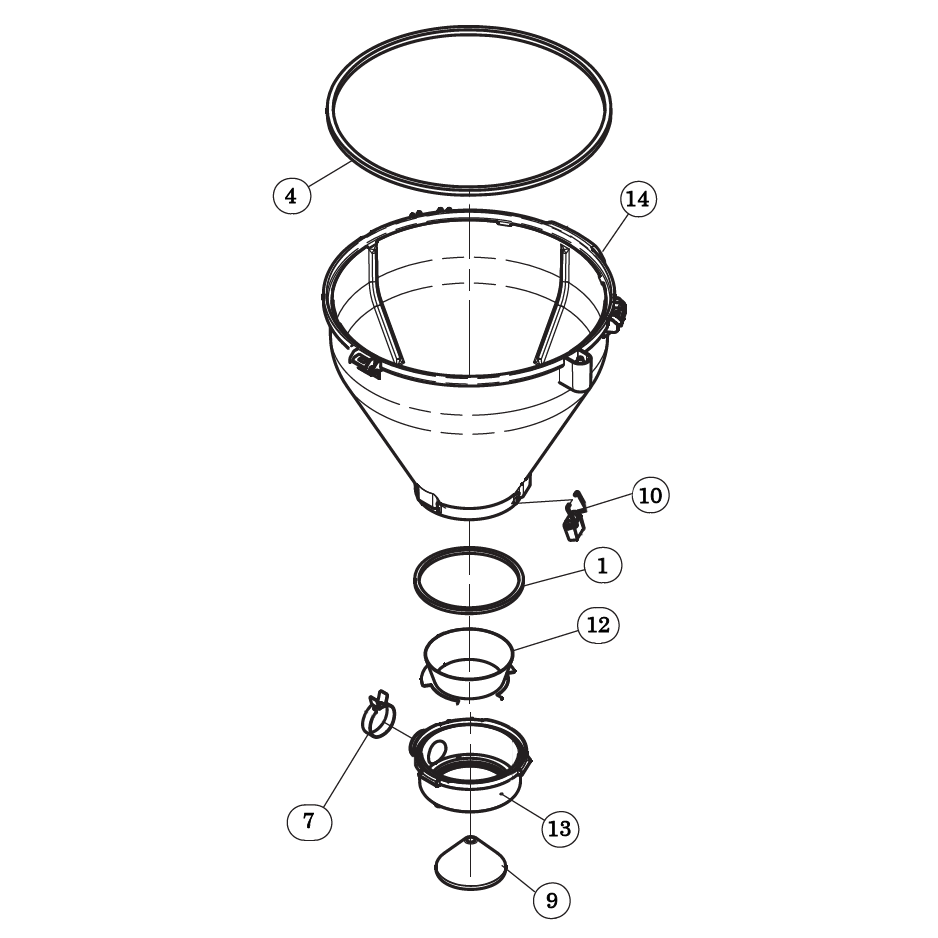 4

14

10

1

12

7

13

9